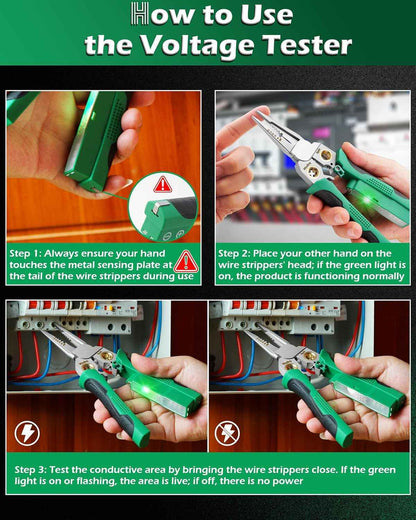 How to Use the Voltage Tester

Step 1: Always ensure your hand touches the metal sensing plate at the tail of the wire strippers during use

Step 2: Place your other hand on the wire strippers' head; if the green light is on, the product is functioning normally

Step 3: Test the conductive area by bringing the wire strippers close. If the green light is on or flashing, the area is live; if off, there is no power